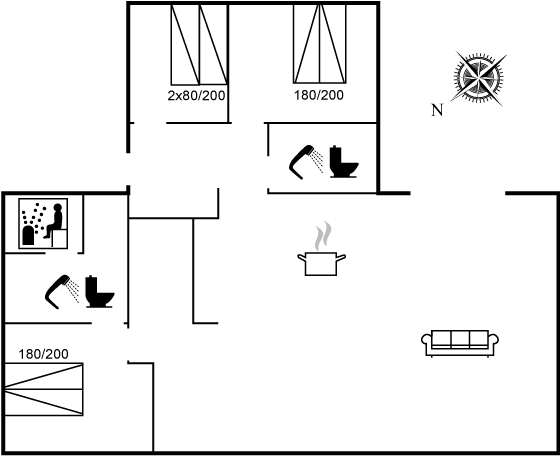 2x80/200

180/200

N

180/200