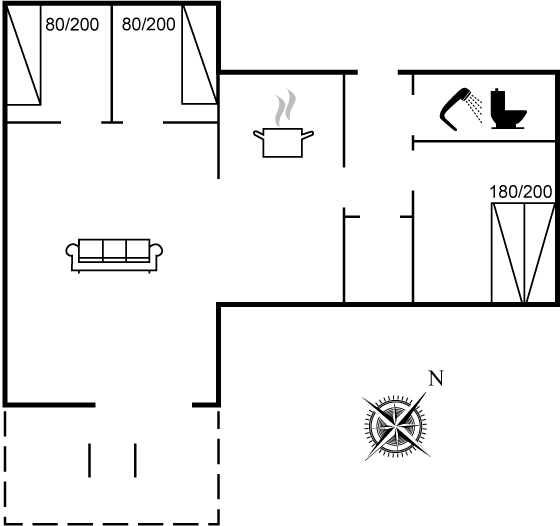 80/200
80/200
180/200
N