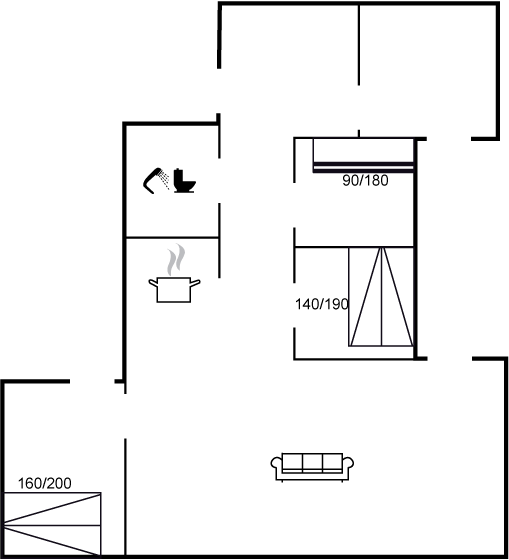 90/180

140/190

160/200