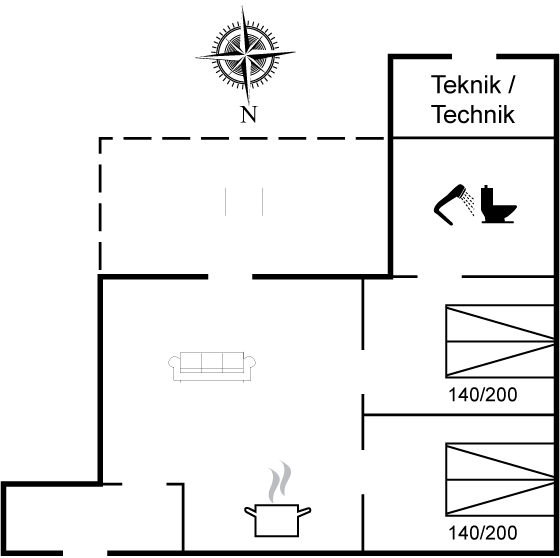 N

Teknik / Technik

140/200

140/200